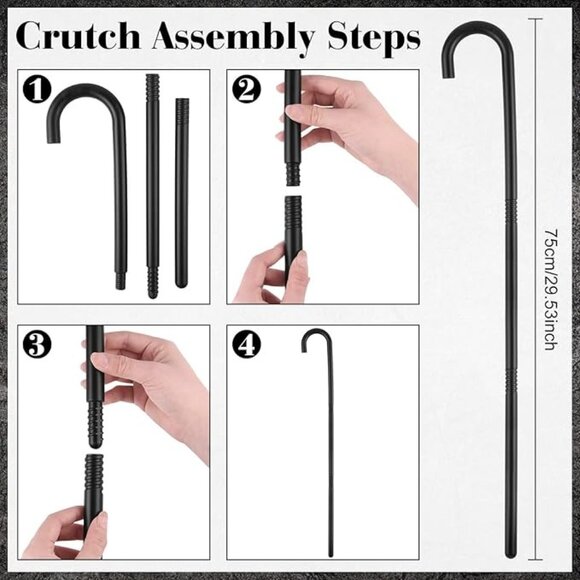 Crutch Assembly Steps

1

2

3

4

75cm/29.53inch